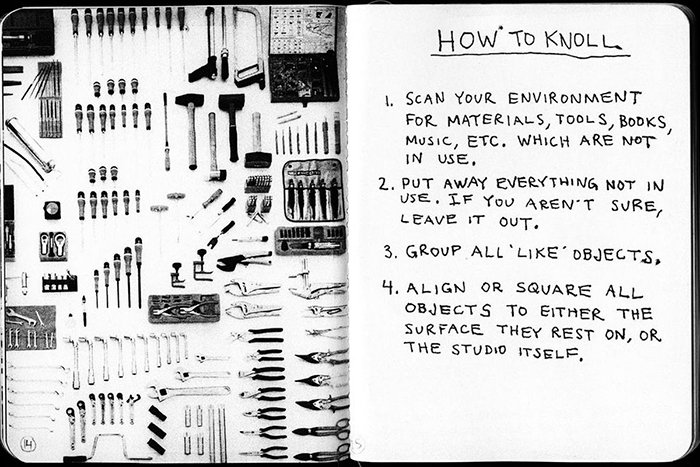 14

HOW TO KNOLL

1. SCAN YOUR ENVIRONMENT FOR MATERIALS, TOOLS, BOOKS, MUSIC, ETC. WHICH ARE NOT IN USE.

2. PUT AWAY EVERYTHING NOT IN USE. IF YOU AREN'T SURE, LEAVE IT OUT.

3. GROUP ALL 'LIKE' OBJECTS.

4. ALIGN OR SQUARE ALL OBJECTS TO EITHER THE SURFACE THEY REST ON, OR THE STUDIO ITSELF.

15